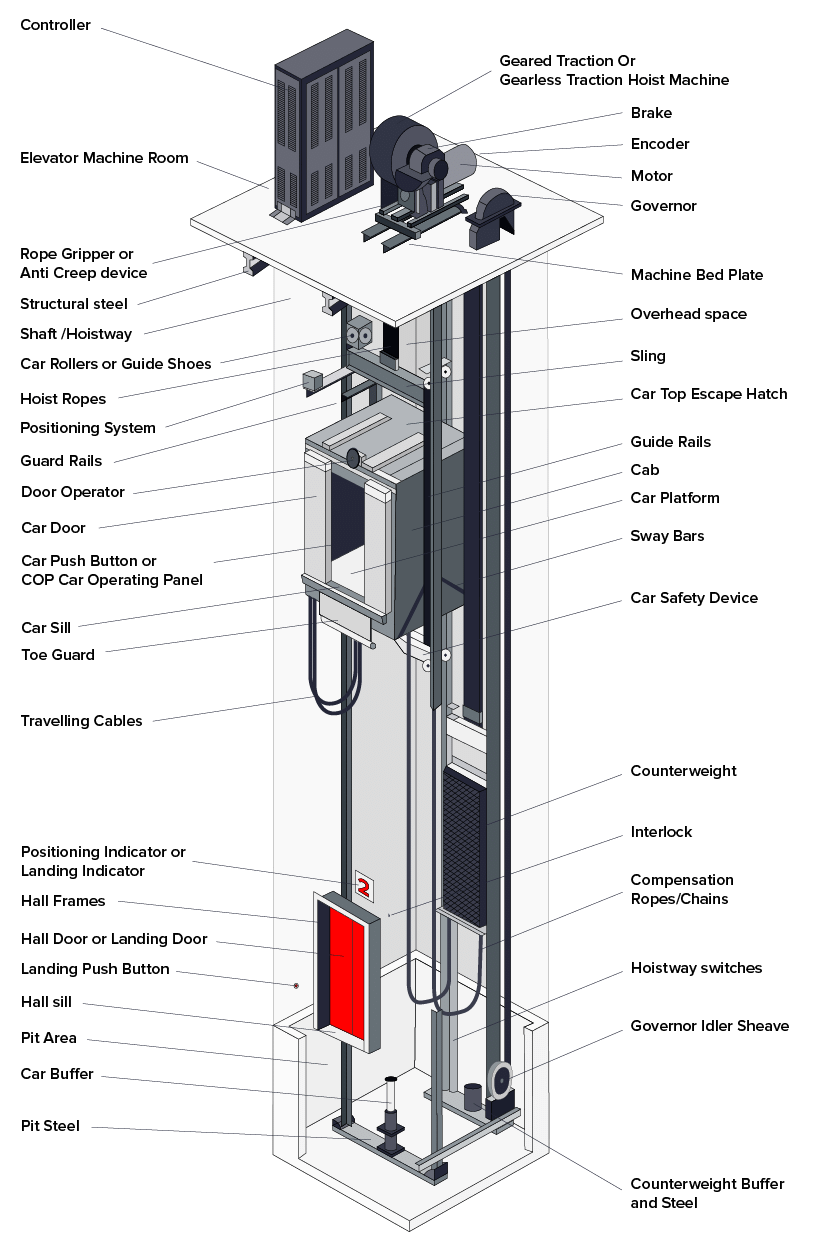 Controller

Elevator Machine Room

Rope Gripper or Anti Creep device

Structural steel

Shaft /Hoistway

Car Rollers or Guide Shoes

Hoist Ropes

Positioning System

Guard Rails

Door Operator

Car Door

Car Push Button or COP Car Operating Panel

Car Sill

Toe Guard

Travelling Cables

Positioning Indicator or Landing Indicator

Hall Frames

Hall Door or Landing Door

Landing Push Button

Hall sill

Pit Area

Car Buffer

Pit Steel

Geared Traction Or Gearless Traction Hoist Machine

Brake

Encoder

Motor

Governor

Machine Bed Plate

Overhead space

Sling

Car Top Escape Hatch

Guide Rails

Cab

Car Platform

Sway Bars

Car Safety Device

Counterweight

Interlock

Compensation Ropes/Chains

Hoistway switches

Governor Idler Sheave

Counterweight Buffer and Steel

2